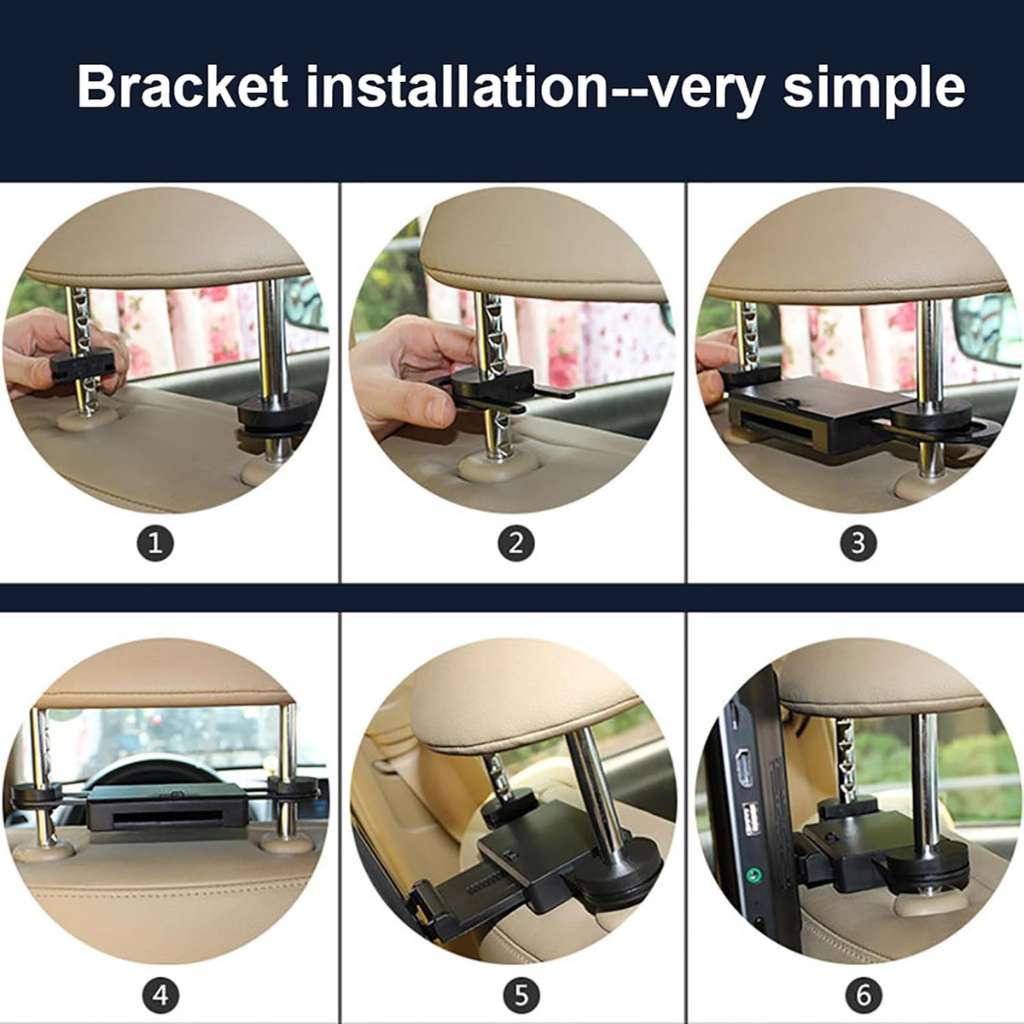 Bracket installation--very simple

1

2

3

4

5

6